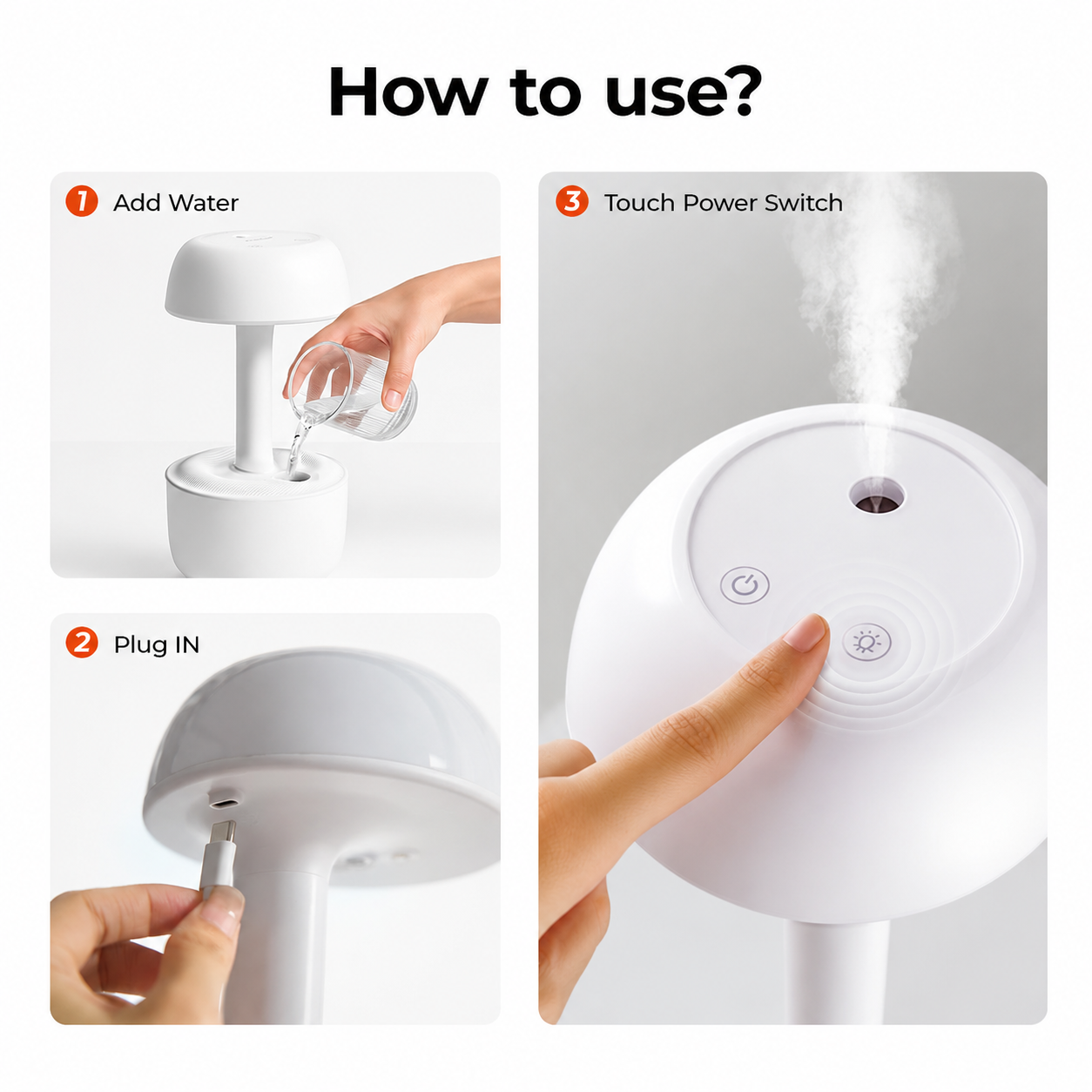 How to use?

1 Add Water

2 Plug IN

3 Touch Power Switch