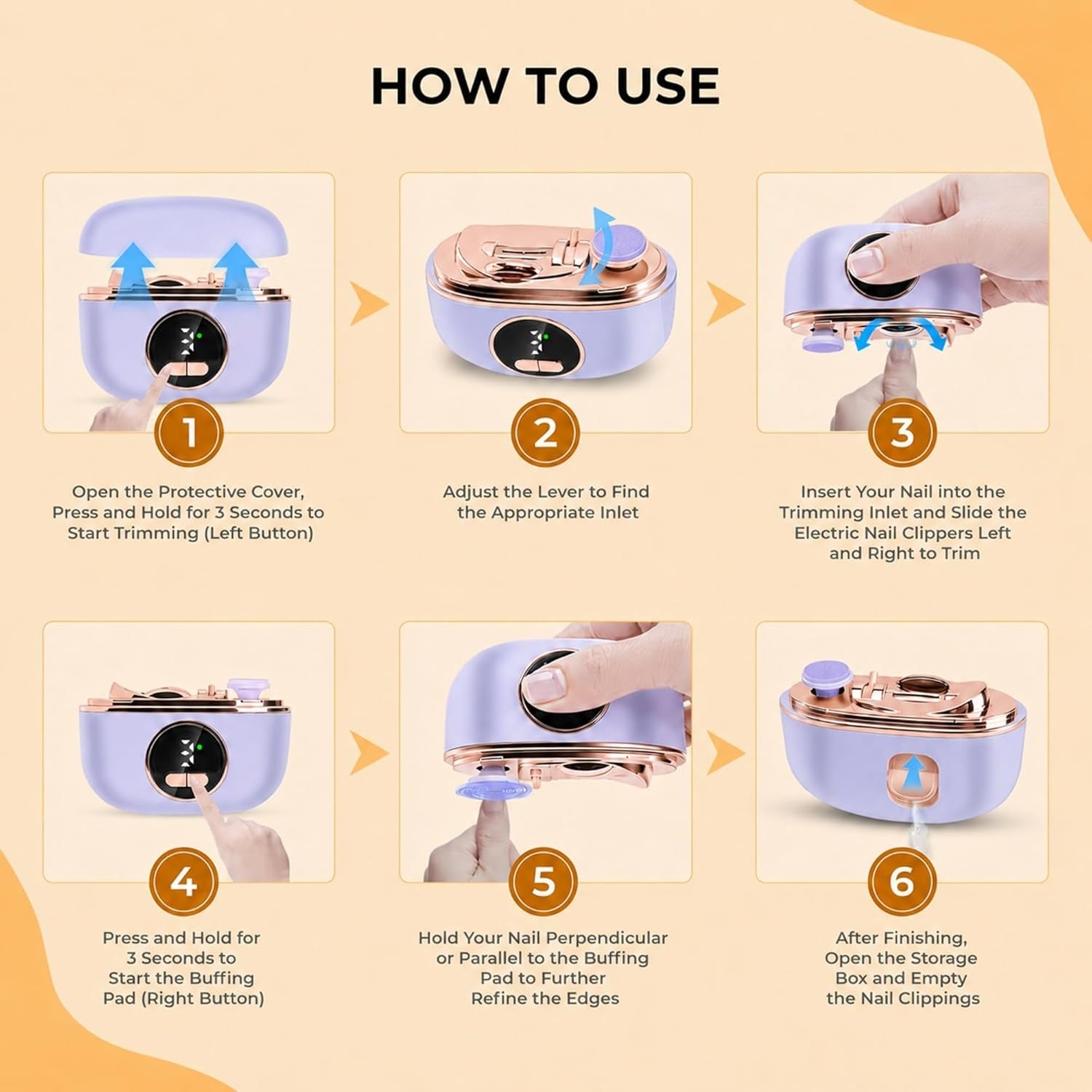 HOW TO USE

1

Open the Protective Cover, Press and Hold for 3 Seconds to Start Trimming (Left Button)

2

Adjust the Lever to Find the Appropriate Inlet

3

Insert Your Nail into the Trimming Inlet and Slide the Electric Nail Clippers Left and Right to Trim

4

Press and Hold for 3 Seconds to Start the Buffing Pad (Right Button)

5

Hold Your Nail Perpendicular or Parallel to the Buffing Pad to Further Refine the Edges

6

After Finishing, Open the Storage Box and Empty the Nail Clippings