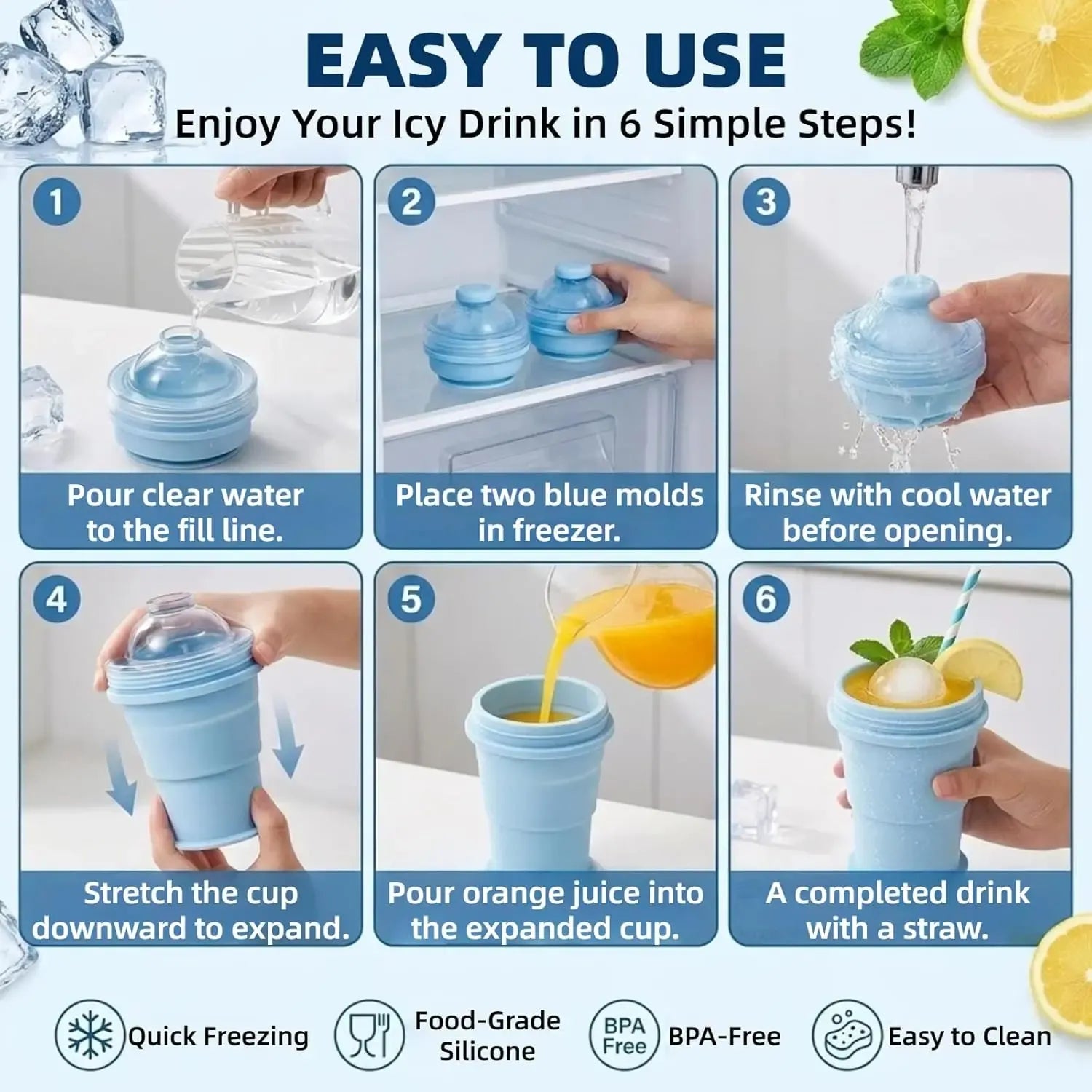 EASY TO USE
Enjoy Your Icy Drink in 6 Simple Steps!

1
Pour clear water to the fill line.

2
Place two blue molds in freezer.

3
Rinse with cool water before opening.

4
Stretch the cup downward to expand.

5
Pour orange juice into the expanded cup.

6
A completed drink with a straw.

Quick Freezing

Food-Grade Silicone

BPA Free

BPA-Free

Easy to Clean